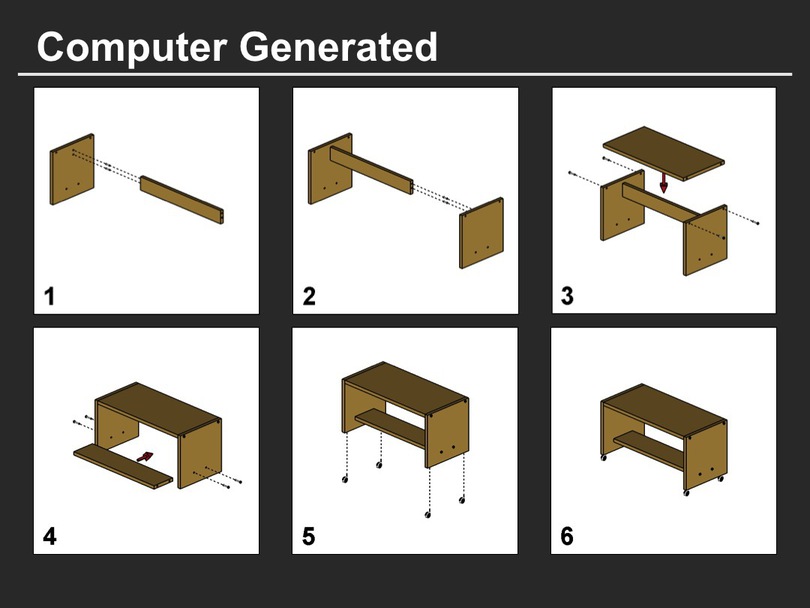 Computer Generated

1

2

3

4

5

6